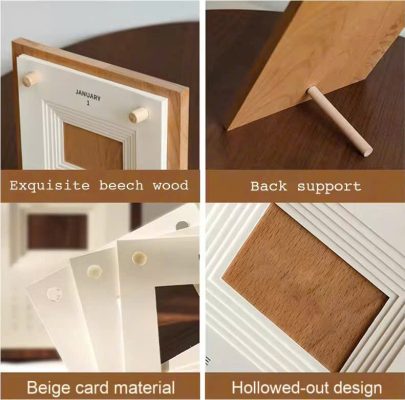 JANUARY
1

Exquisite beech wood

Back support

Beige card material

Hollowed-out design